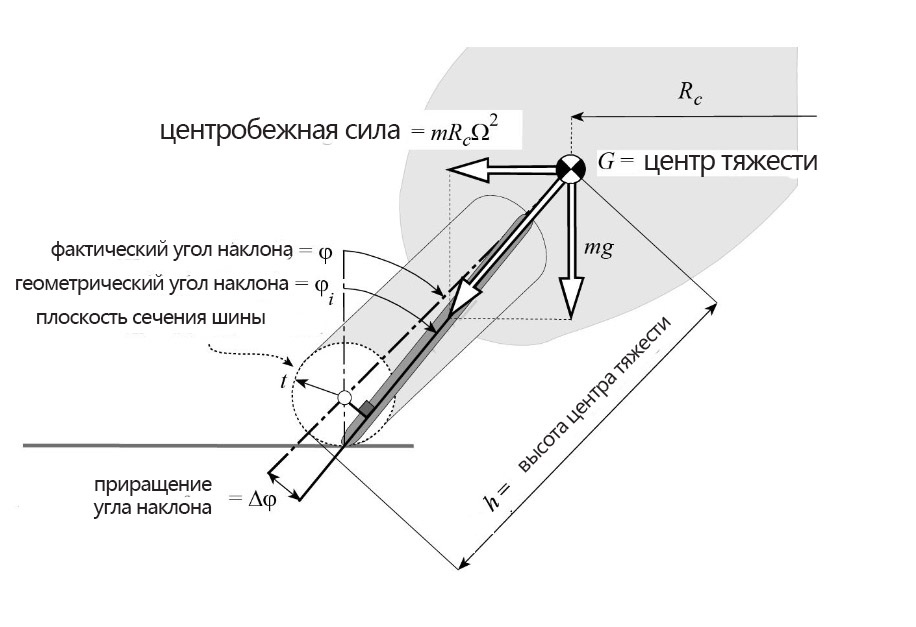 $R_c$

центробежная сила $= mR_c\Omega^2$

$G =$ центр тяжести

$mg$

фактический угол наклона $= \varphi$

геометрический угол наклона $= \varphi_i$

плоскость сечения шины

$t$

приращение угла наклона $= \Delta\varphi$

$h =$ высота центра тяжести